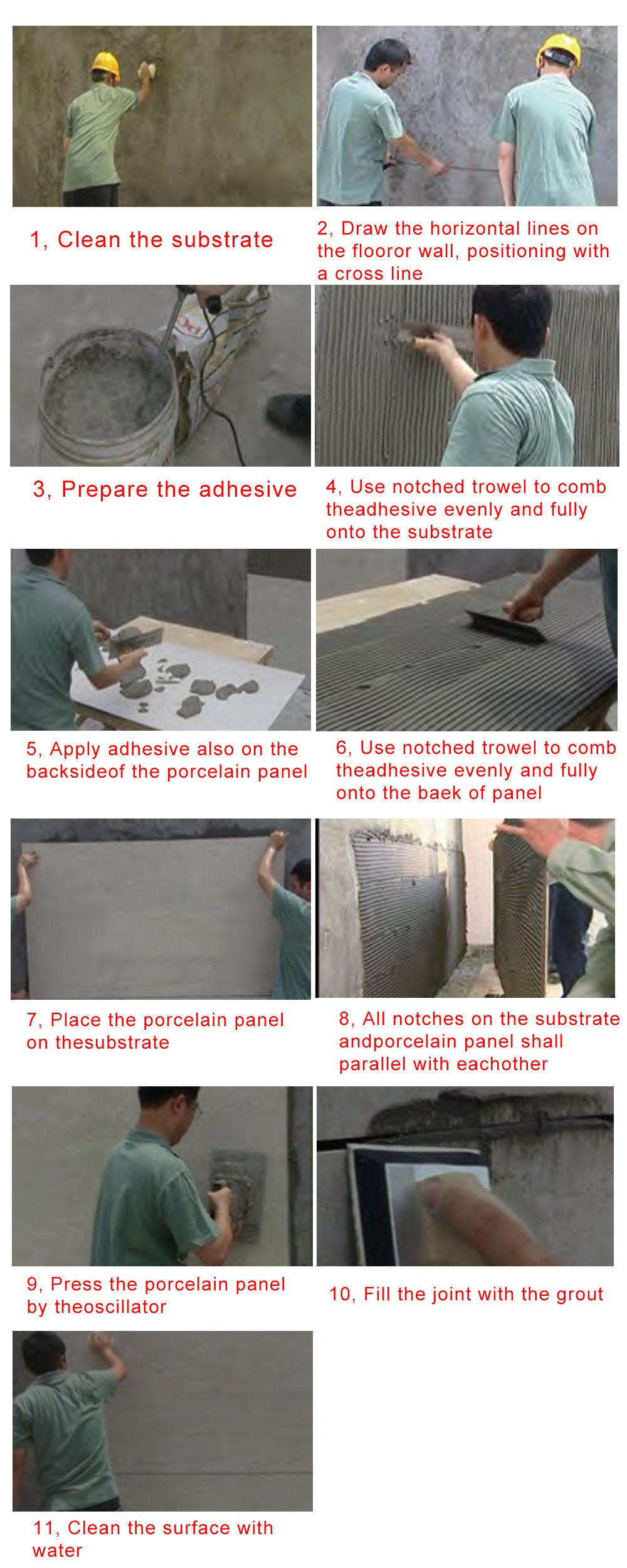 1, Clean the substrate

2, Draw the horizontal lines on the flooror wall, positioning with a cross line

3, Prepare the adhesive

4, Use notched trowel to comb theadhesive evenly and fully onto the substrate

5, Apply adhesive also on the backsideof the porcelain panel

6, Use notched trowel to comb theadhesive evenly and fully onto the baek of panel

7, Place the porcelain panel on thesubstrate

8, All notches on the substrate andporcelain panel shall parallel with eachother

9, Press the porcelain panel by theoscillator

10, Fill the joint with the grout

11, Clean the surface with water